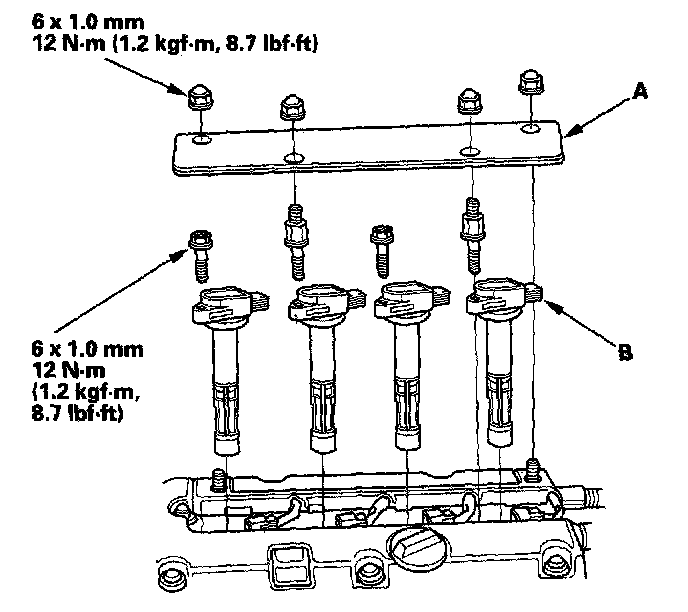 6 x 1.0 mm
12 N·m (1.2 kgf·m, 8.7 lbf·ft)

A

6 x 1.0 mm
12 N·m
(1.2 kgf·m,
8.7 lbf·ft)

B