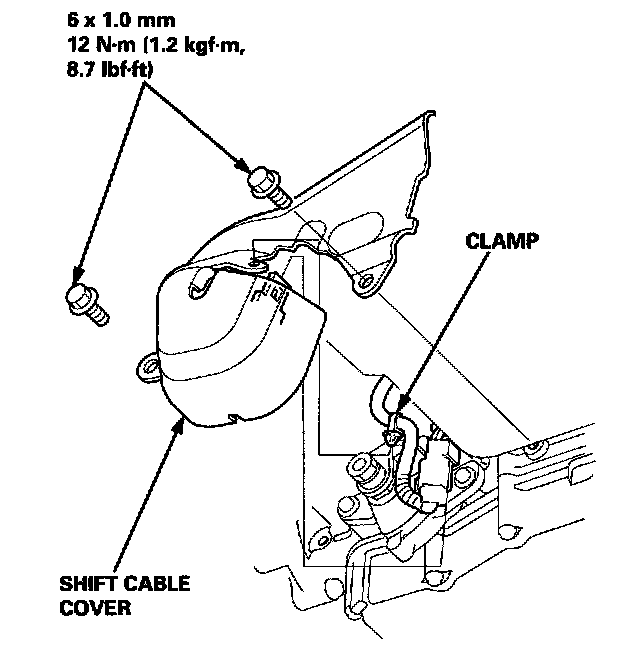 6 x 1.0 mm
12 N·m (1.2 kgf·m, 8.7 lbf·ft)

CLAMP

SHIFT CABLE COVER