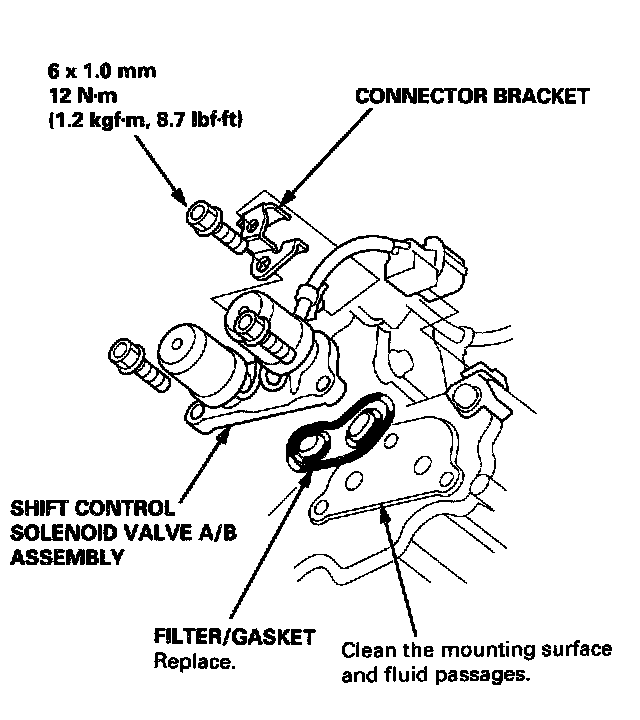 6 x 1.0 mm
12 N·m
(1.2 kgf·m, 8.7 lbf·ft)

CONNECTOR BRACKET

SHIFT CONTROL
SOLENOID VALVE A/B
ASSEMBLY

FILTER/GASKET
Replace.

Clean the mounting surface and fluid passages.