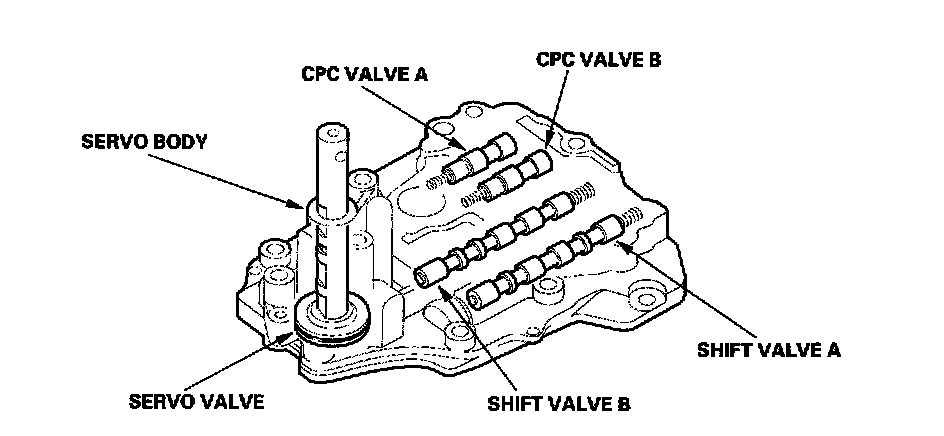 CPC VALVE A
CPC VALVE B
SERVO BODY
SHIFT VALVE A
SERVO VALVE
SHIFT VALVE B