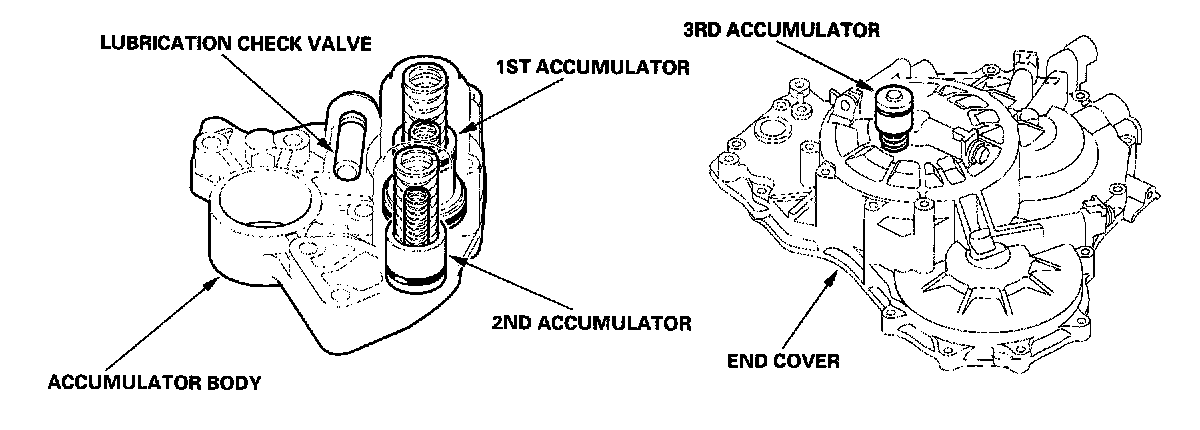 LUBRICATION CHECK VALVE
1ST ACCUMULATOR
2ND ACCUMULATOR
ACCUMULATOR BODY
3RD ACCUMULATOR
END COVER