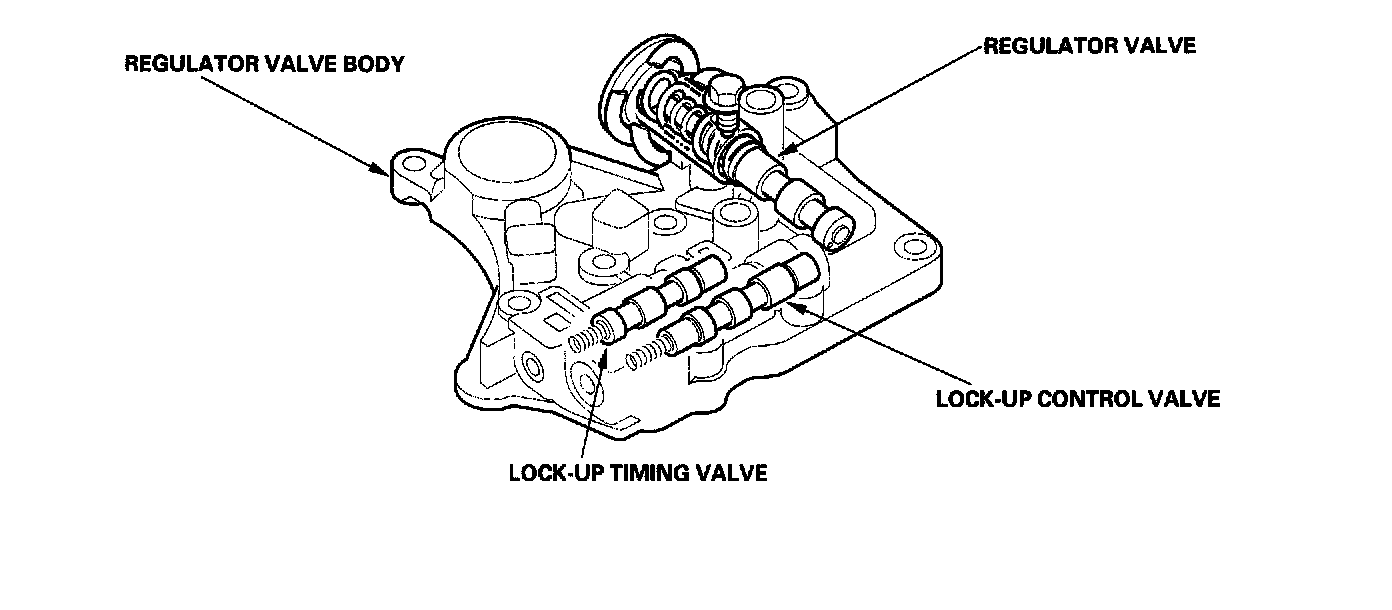 REGULATOR VALVE BODY

REGULATOR VALVE

LOCK-UP CONTROL VALVE

LOCK-UP TIMING VALVE