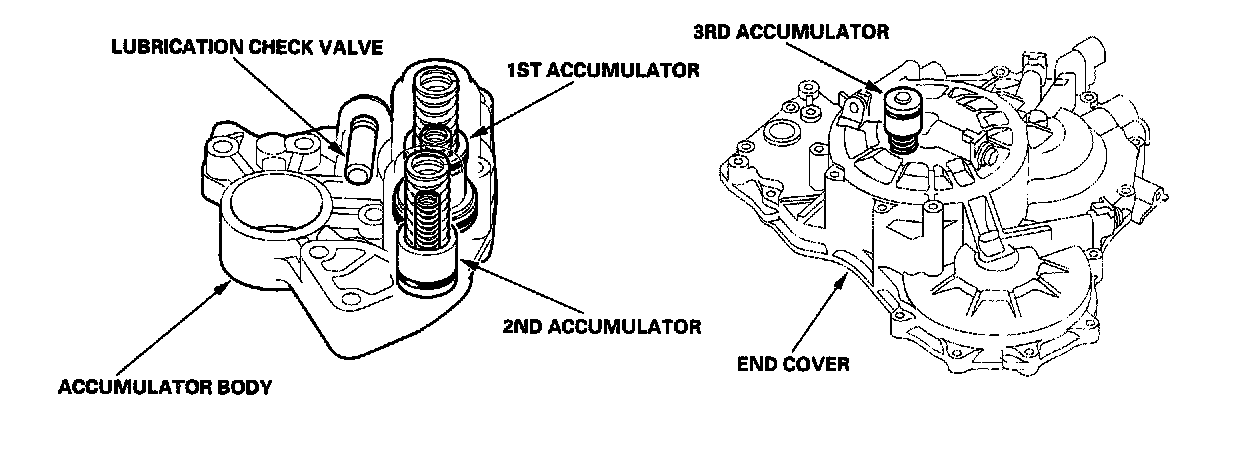 LUBRICATION CHECK VALVE
1ST ACCUMULATOR
2ND ACCUMULATOR
ACCUMULATOR BODY
3RD ACCUMULATOR
END COVER