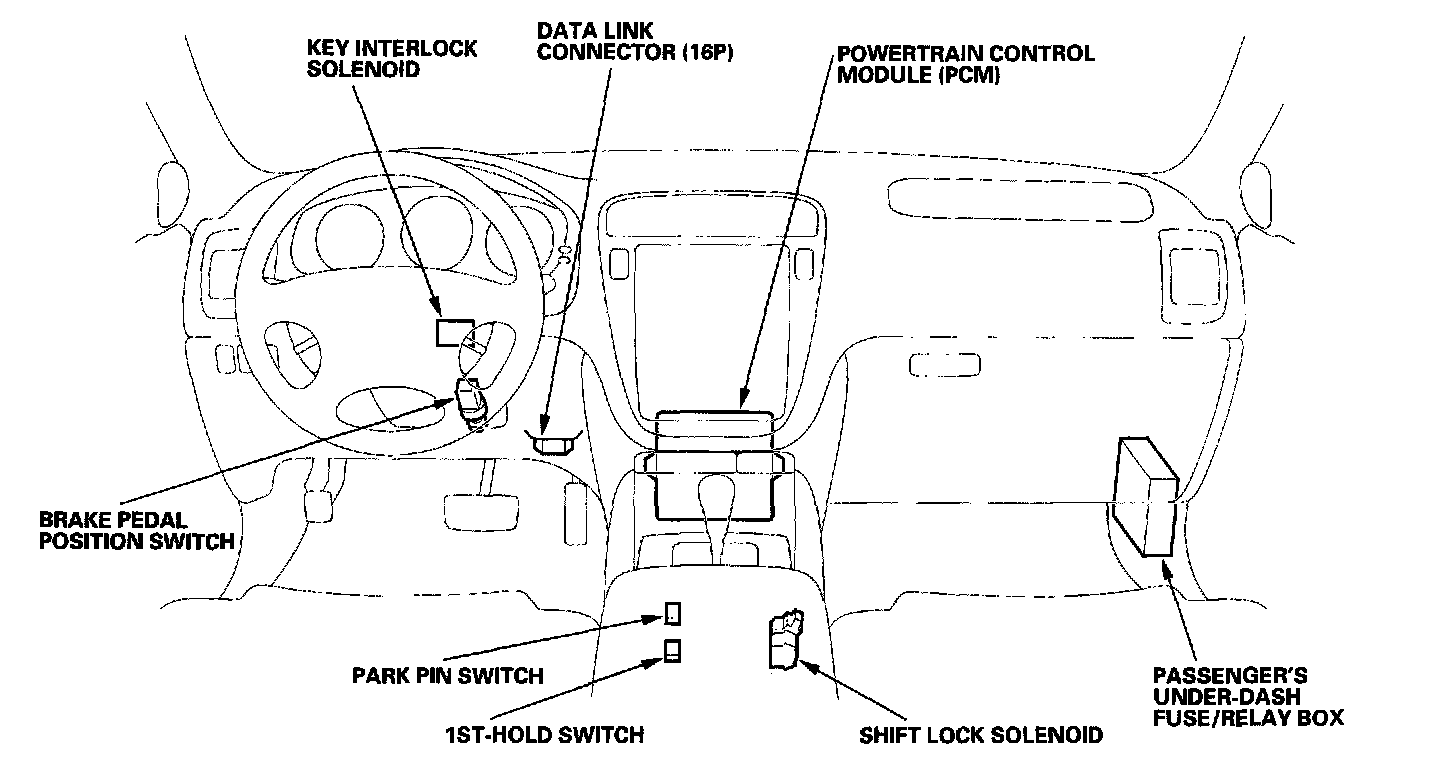 KEY INTERLOCK SOLENOID

DATA LINK CONNECTOR (16P)

POWERTRAIN CONTROL MODULE (PCM)

BRAKE PEDAL POSITION SWITCH

PARK PIN SWITCH

1ST-HOLD SWITCH

SHIFT LOCK SOLENOID

PASSENGER'S UNDER-DASH FUSE/RELAY BOX