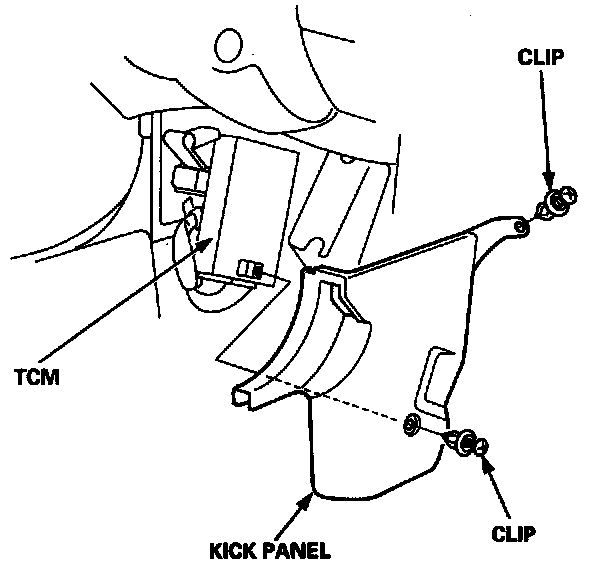 CLIP

TCM

CLIP

KICK PANEL