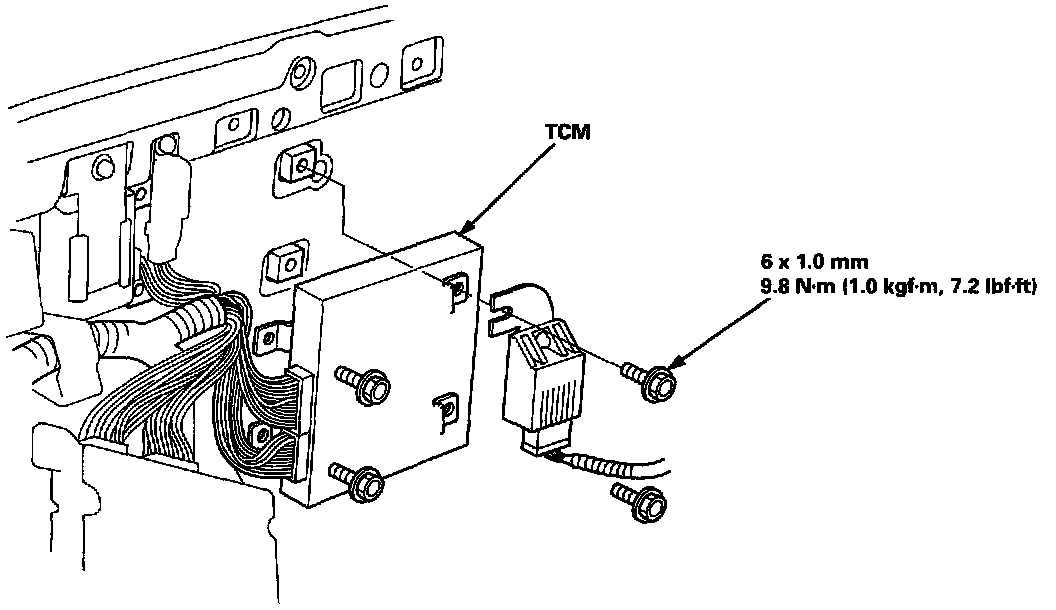 TCM

6 x 1.0 mm
9.8 N·m (1.0 kgf·m, 7.2 lbf·ft)