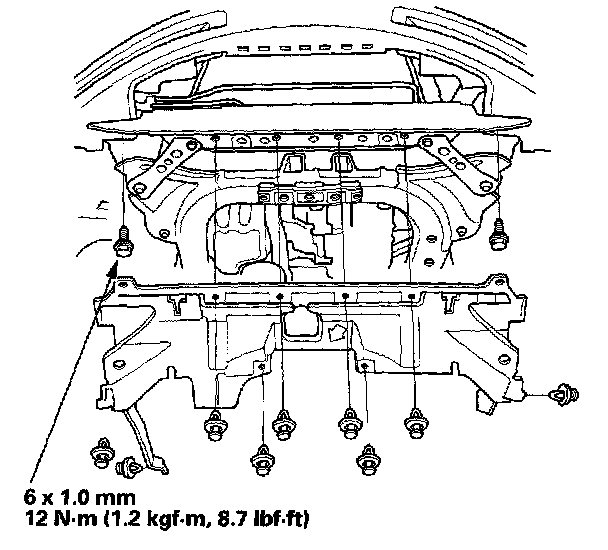 6 x 1.0 mm
12 N·m (1.2 kgf·m, 8.7 lbf·ft)