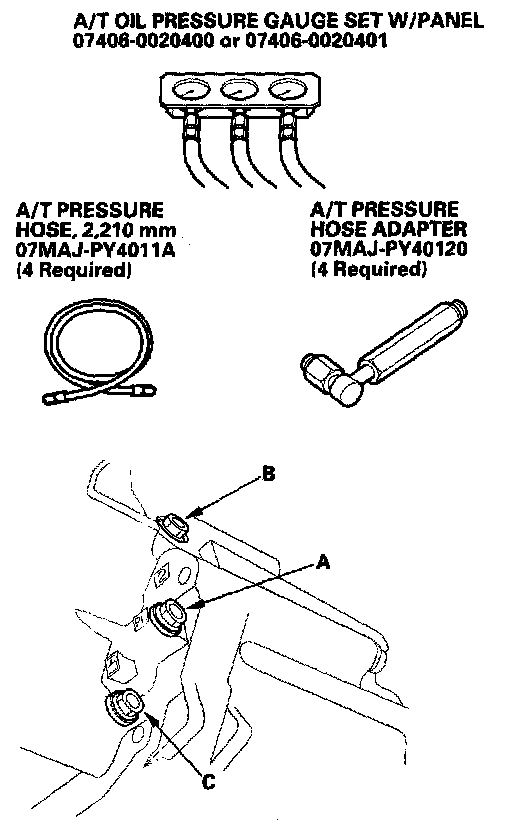 A/T OIL PRESSURE GAUGE SET W/PANEL
07406-0020400 or 07406-0020401

A/T PRESSURE
HOSE, 2,210 mm
07MAJ-PY4011A
(4 Required)

A/T PRESSURE
HOSE ADAPTER
07MAJ-PY40120
(4 Required)

B

A

C