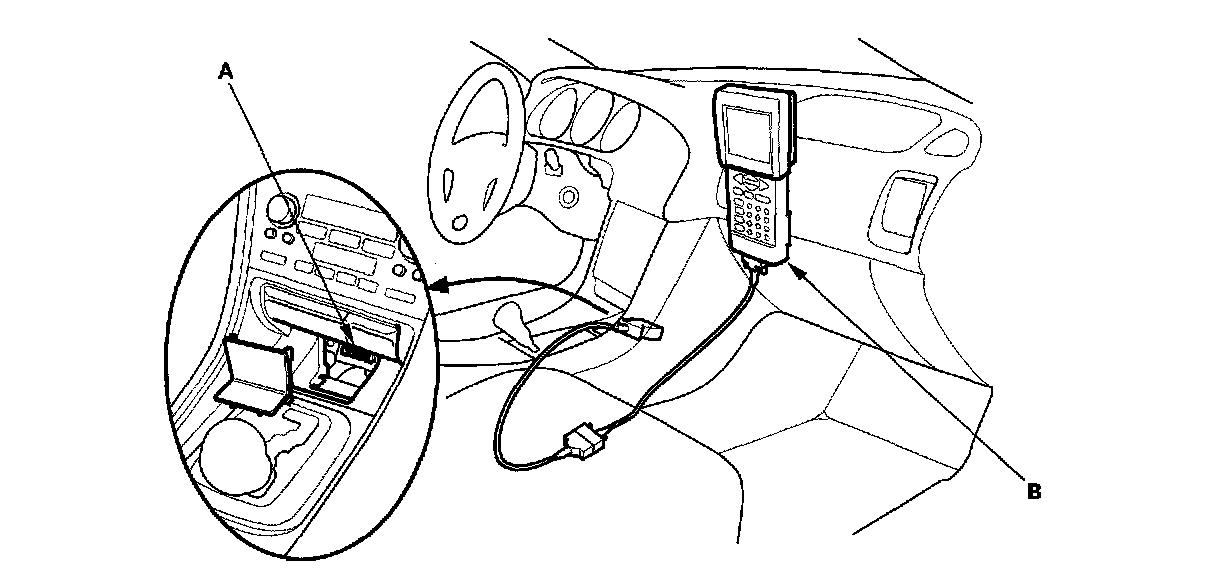 A

B