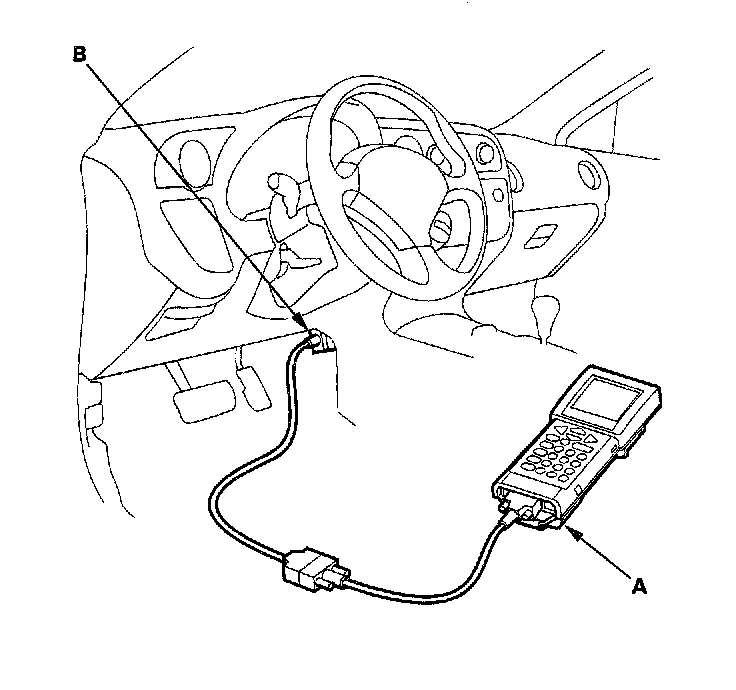 B

A