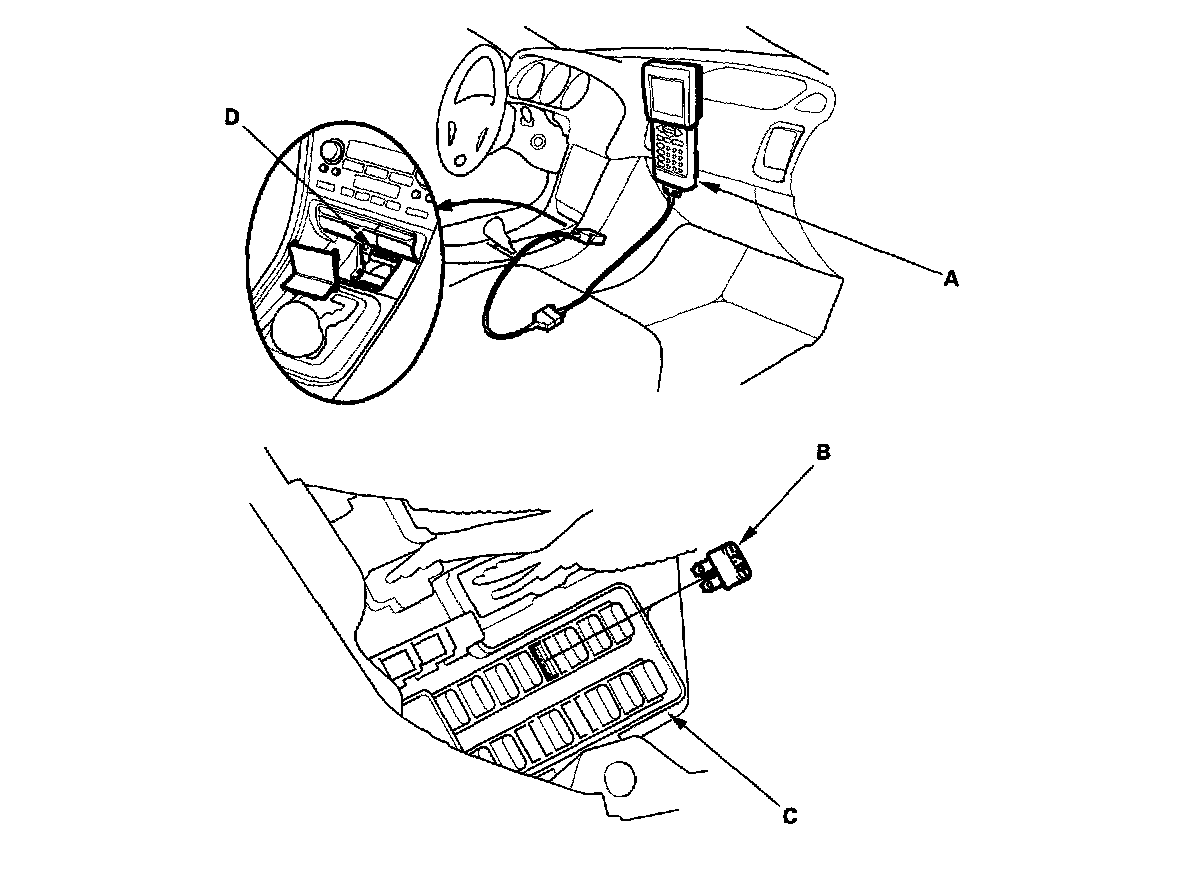 D

A

B

C