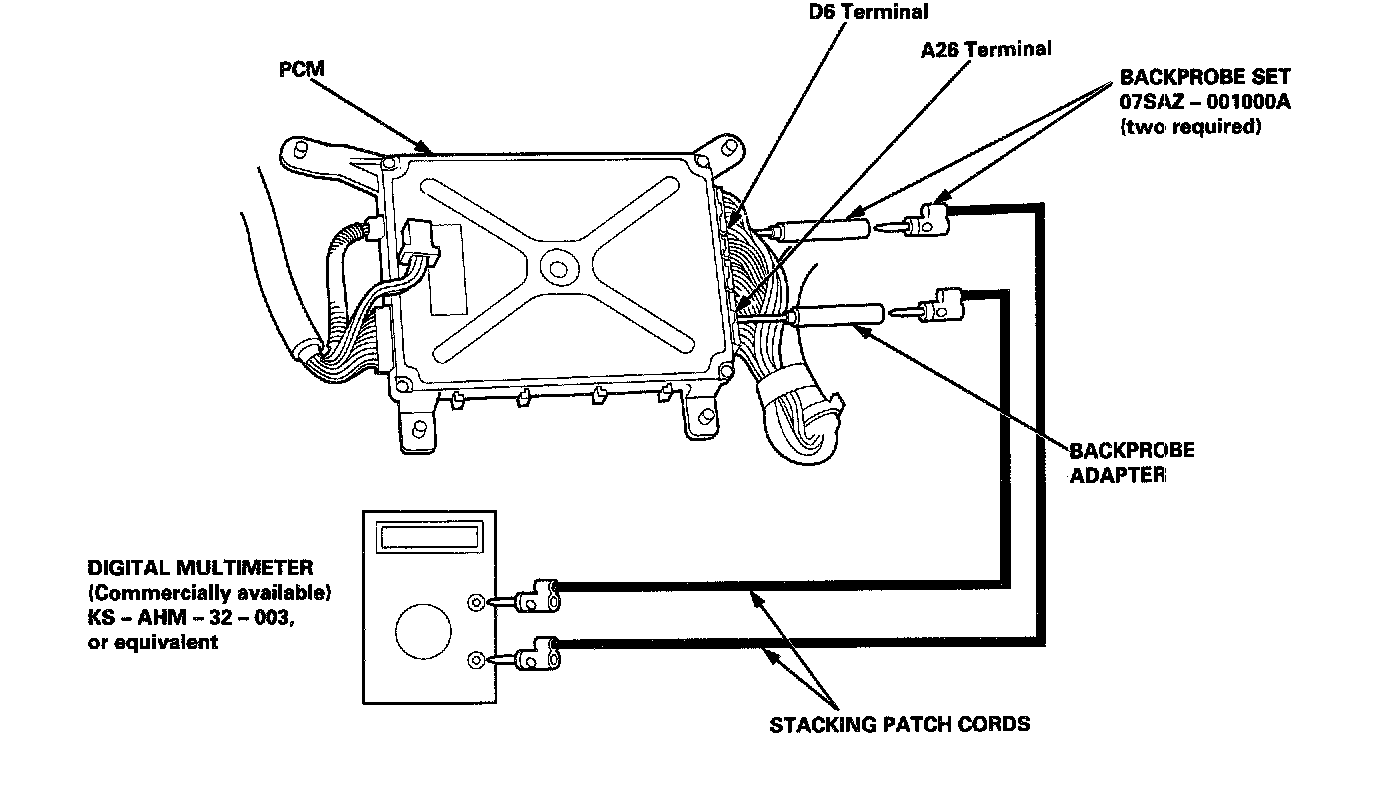 D6 Terminal

A26 Terminal

PCM

BACKPROBE SET
07SAZ – 001000A
(two required)

BACKPROBE
ADAPTER

DIGITAL MULTIMETER
(Commercially available)
KS – AHM – 32 – 003,
or equivalent

STACKING PATCH CORDS