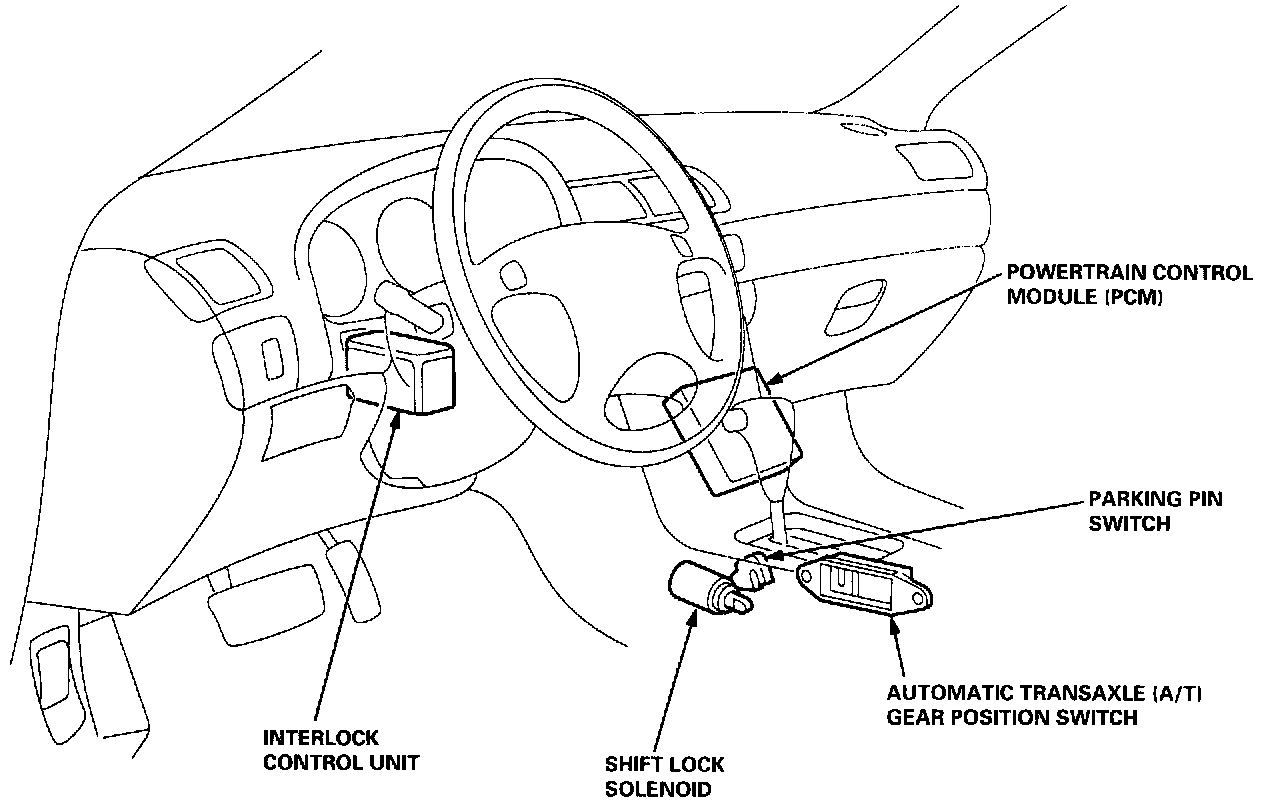 POWERTRAIN CONTROL MODULE (PCM)

PARKING PIN SWITCH

AUTOMATIC TRANSAXLE (A/T) GEAR POSITION SWITCH

INTERLOCK CONTROL UNIT

SHIFT LOCK SOLENOID