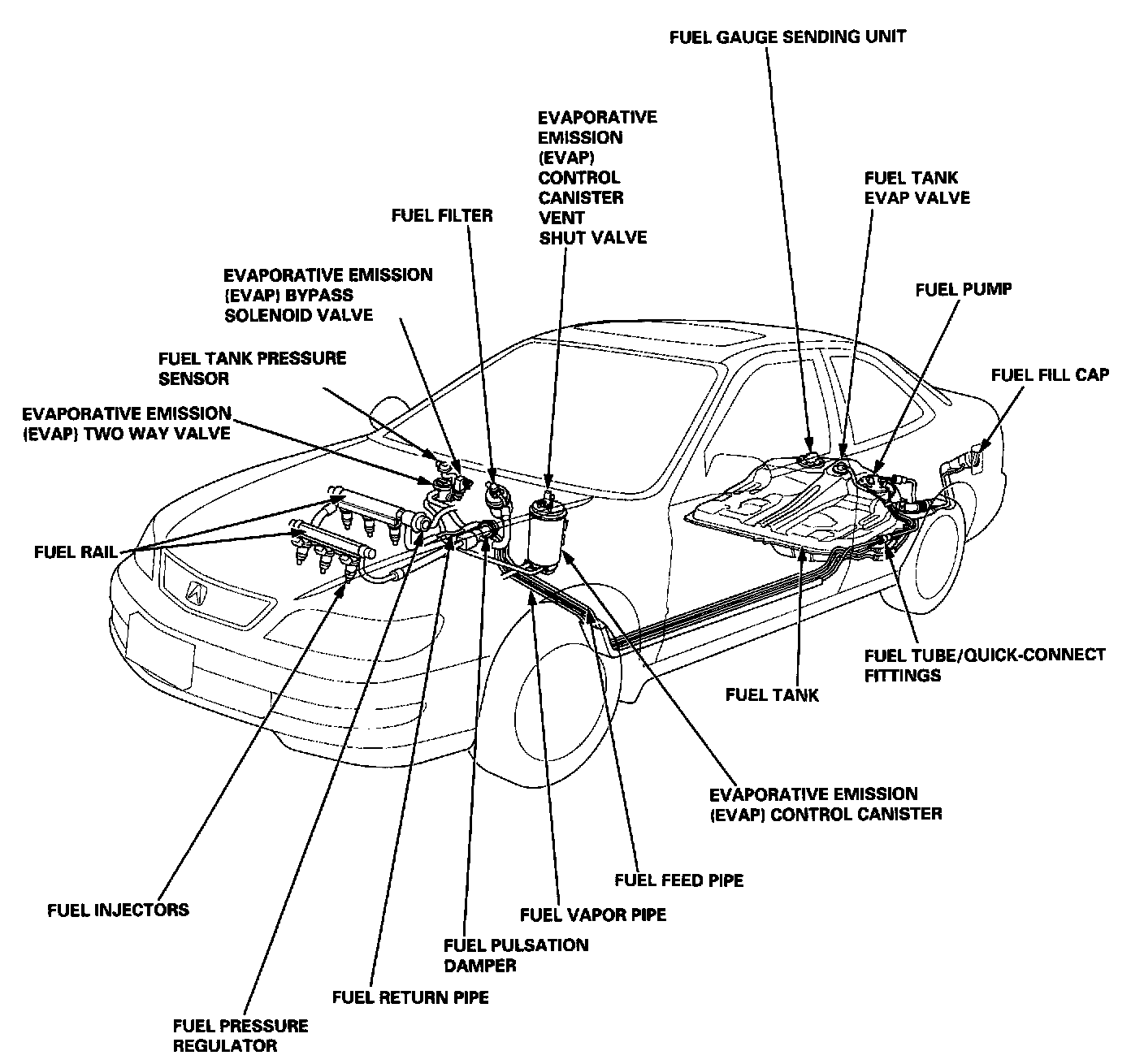 FUEL GAUGE SENDING UNIT

EVAPORATIVE EMISSION (EVAP) CONTROL CANISTER VENT SHUT VALVE

FUEL TANK EVAP VALVE

FUEL FILTER

EVAPORATIVE EMISSION (EVAP) BYPASS SOLENOID VALVE

FUEL PUMP

FUEL TANK PRESSURE SENSOR

FUEL FILL CAP

EVAPORATIVE EMISSION (EVAP) TWO WAY VALVE

FUEL RAIL

FUEL TUBE/QUICK-CONNECT FITTINGS

FUEL TANK

EVAPORATIVE EMISSION (EVAP) CONTROL CANISTER

FUEL FEED PIPE

FUEL INJECTORS

FUEL VAPOR PIPE

FUEL PULSATION DAMPER

FUEL RETURN PIPE

FUEL PRESSURE REGULATOR