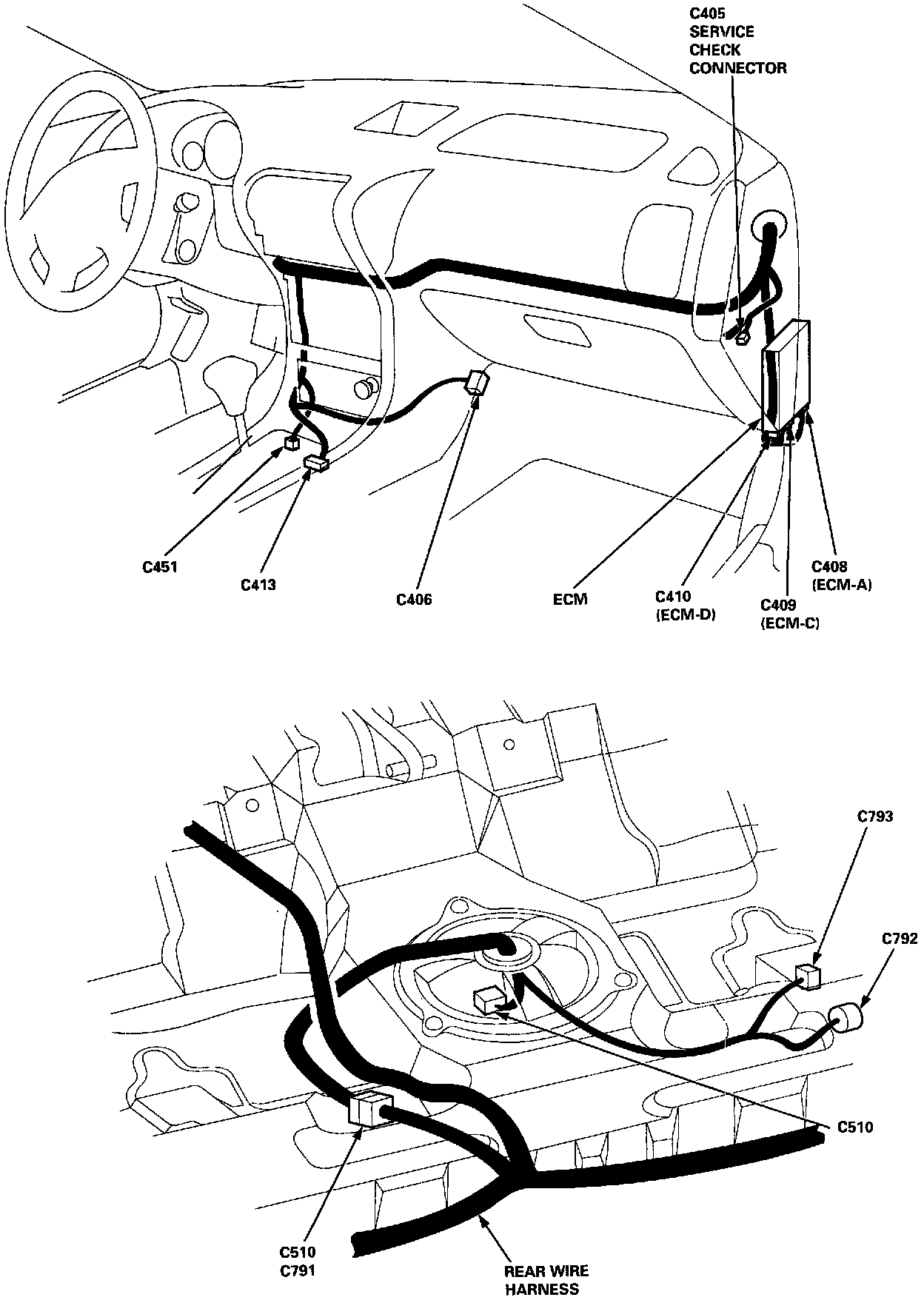 C405
SERVICE
CHECK
CONNECTOR

C451

C413

C406

ECM

C410
(ECM-D)

C409
(ECM-C)

C408
(ECM-A)

C793

C792

C510

C510
C791

REAR WIRE
HARNESS