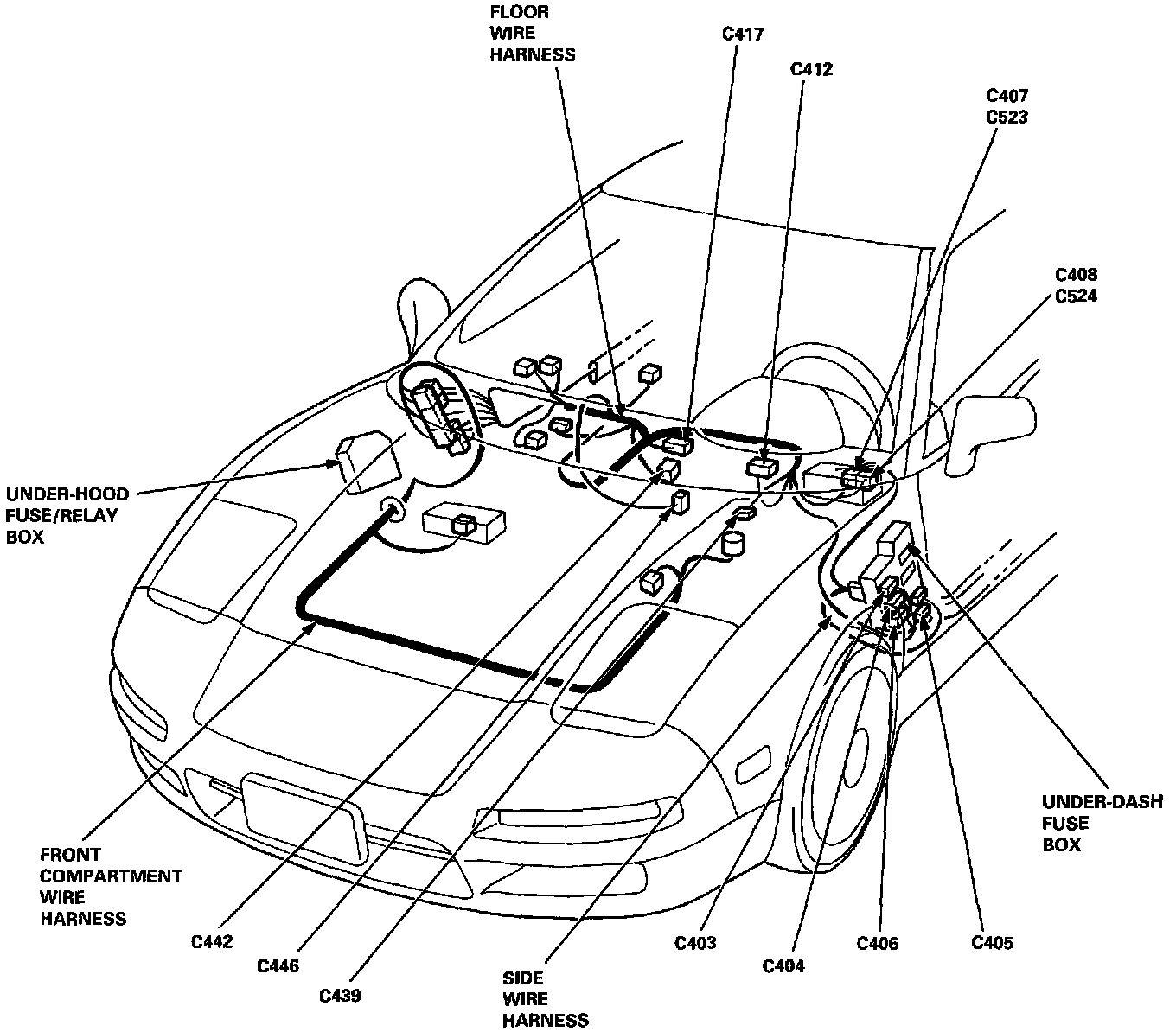 FLOOR WIRE HARNESS

C417

C412

C407
C523

C408
C524

UNDER-HOOD FUSE/RELAY BOX

UNDER-DASH FUSE BOX

FRONT COMPARTMENT WIRE HARNESS

C442

C446

C439

SIDE WIRE HARNESS

C403

C404

C406

C405