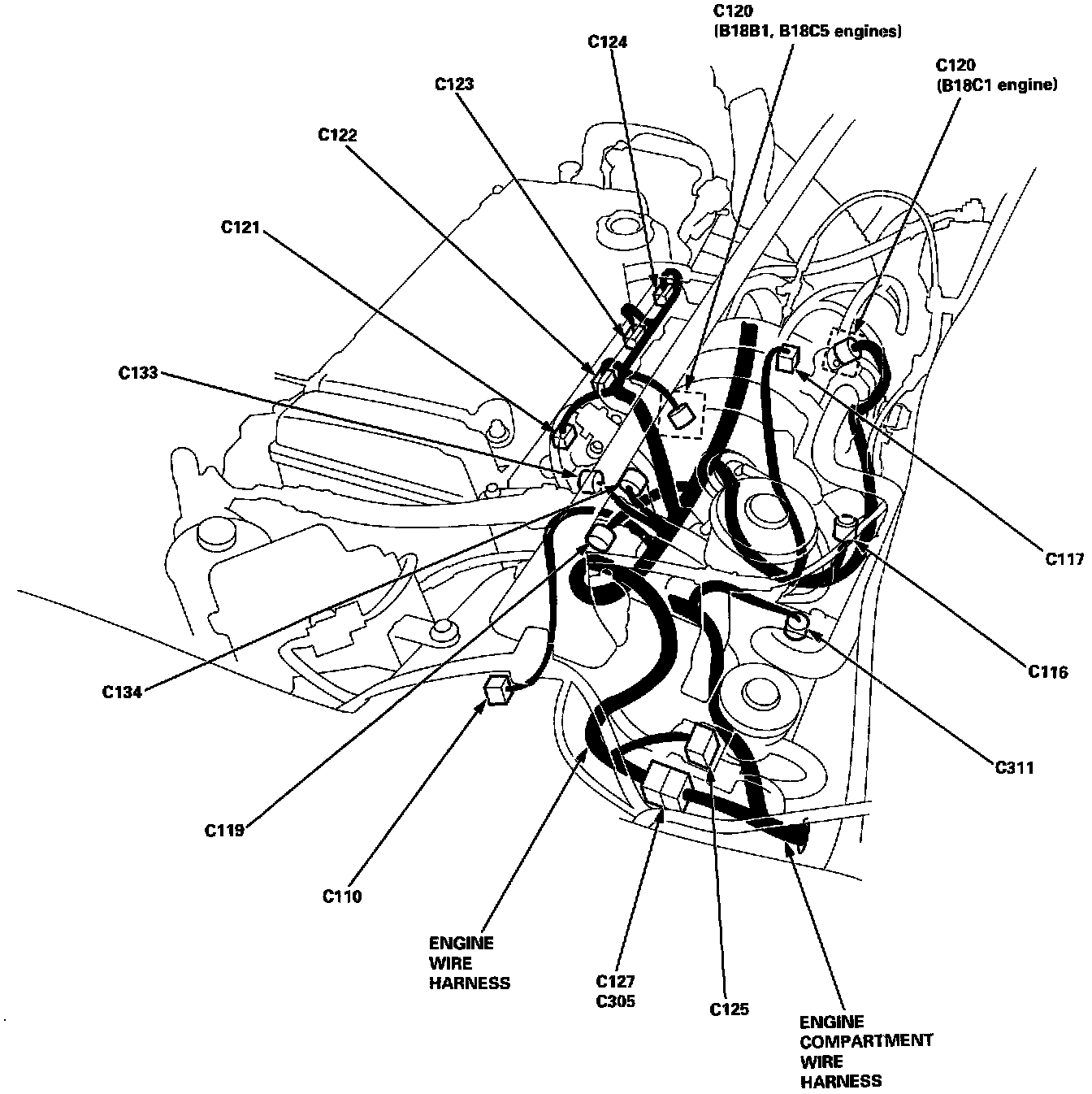 C120
(B18B1, B18C5 engines)

C124

C120
(B18C1 engine)

C123

C122

C121

C133

C117

C116

C134

C311

C119

C110

ENGINE
WIRE
HARNESS

C127
C305

C125

ENGINE
COMPARTMENT
WIRE
HARNESS