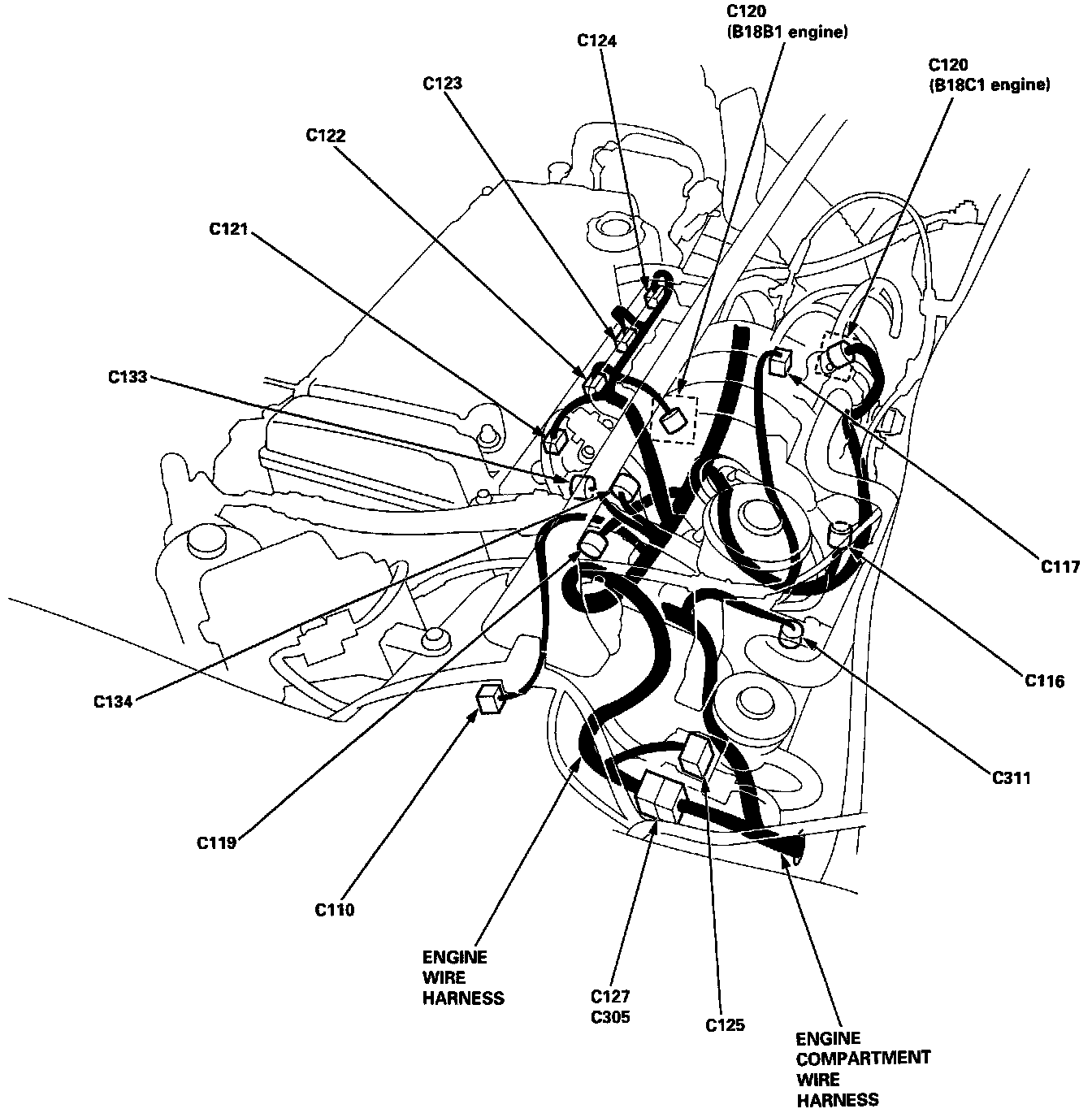 C120
(B18B1 engine)

C124

C120
(B18C1 engine)

C123

C122

C121

C133

C117

C116

C134

C311

C119

C110

ENGINE
WIRE
HARNESS

C127
C305

C125

ENGINE
COMPARTMENT
WIRE
HARNESS