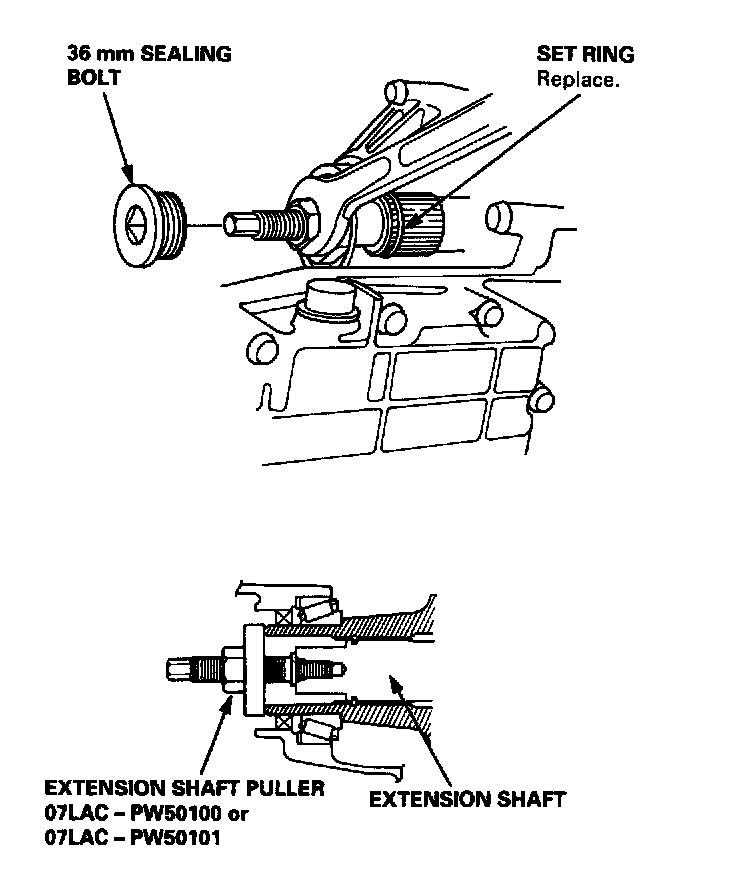 36 mm SEALING BOLT

SET RING
Replace.

EXTENSION SHAFT PULLER
07LAC – PW50100 or
07LAC – PW50101

EXTENSION SHAFT