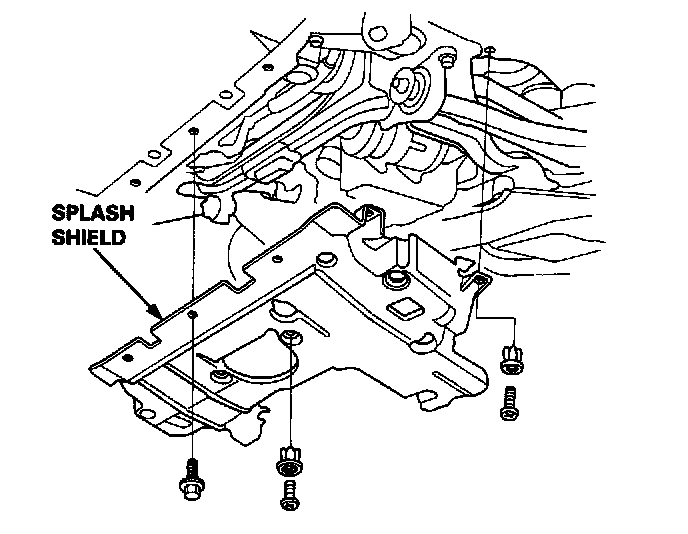 SPLASH SHIELD