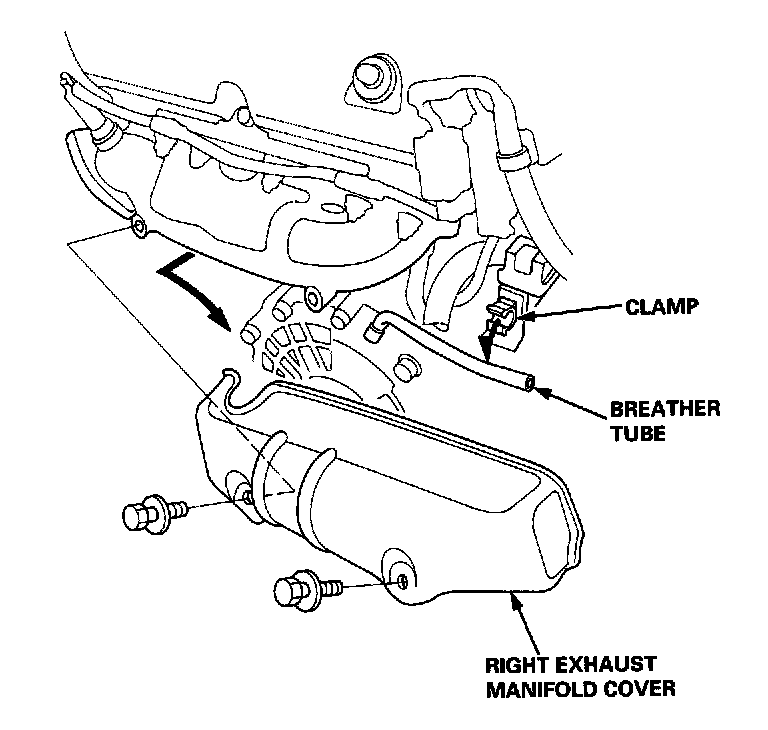 CLAMP

BREATHER TUBE

RIGHT EXHAUST MANIFOLD COVER