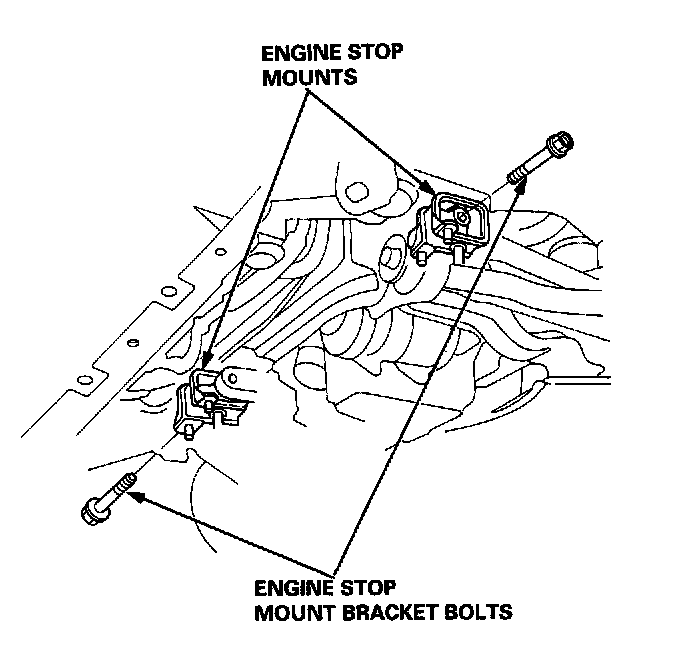 ENGINE STOP
MOUNTS

ENGINE STOP
MOUNT BRACKET BOLTS