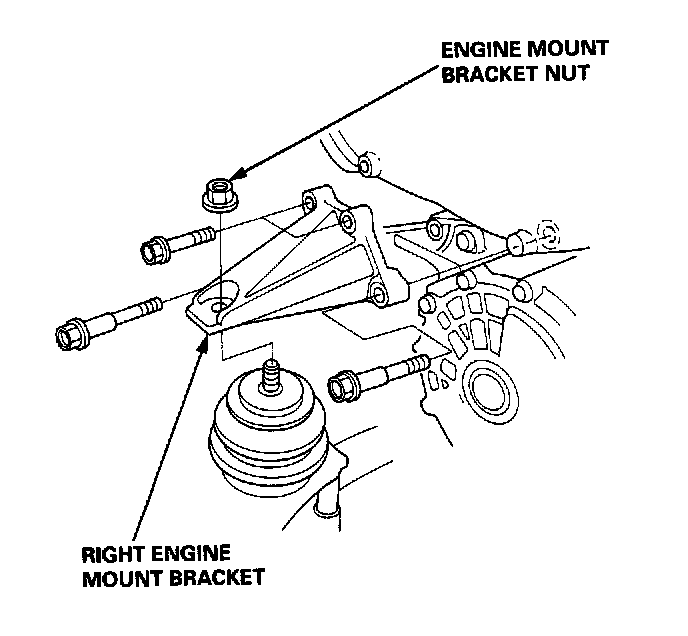 ENGINE MOUNT BRACKET NUT

RIGHT ENGINE MOUNT BRACKET