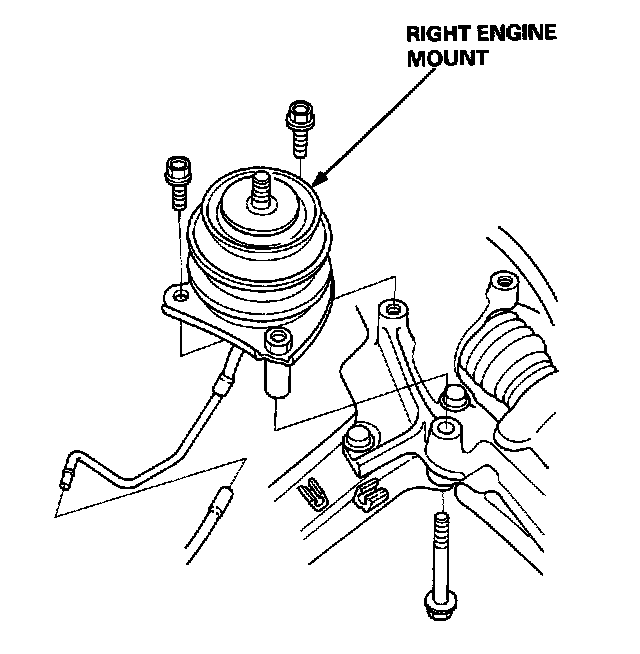 RIGHT ENGINE MOUNT