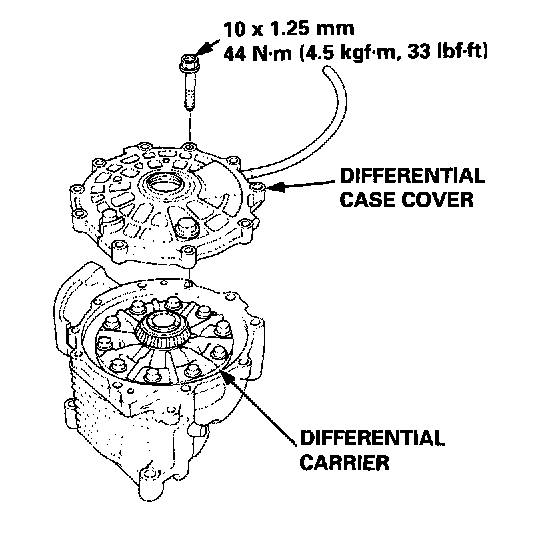 10 x 1.25 mm
44 N·m (4.5 kgf·m, 33 lbf·ft)

DIFFERENTIAL CASE COVER

DIFFERENTIAL CARRIER