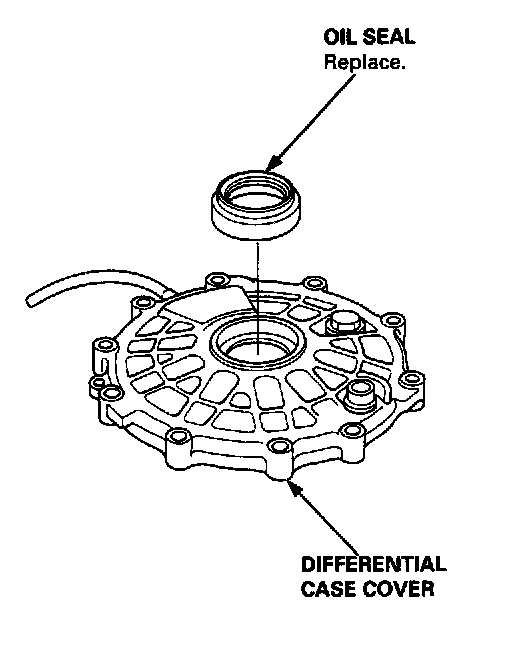 OIL SEAL
Replace.

DIFFERENTIAL
CASE COVER