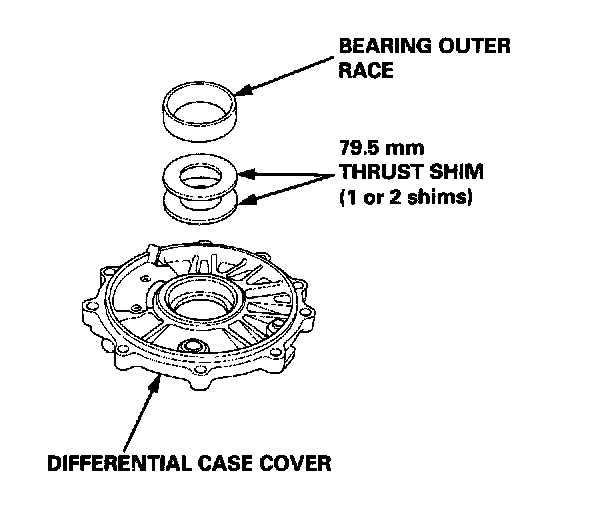 BEARING OUTER RACE

79.5 mm THRUST SHIM (1 or 2 shims)

DIFFERENTIAL CASE COVER