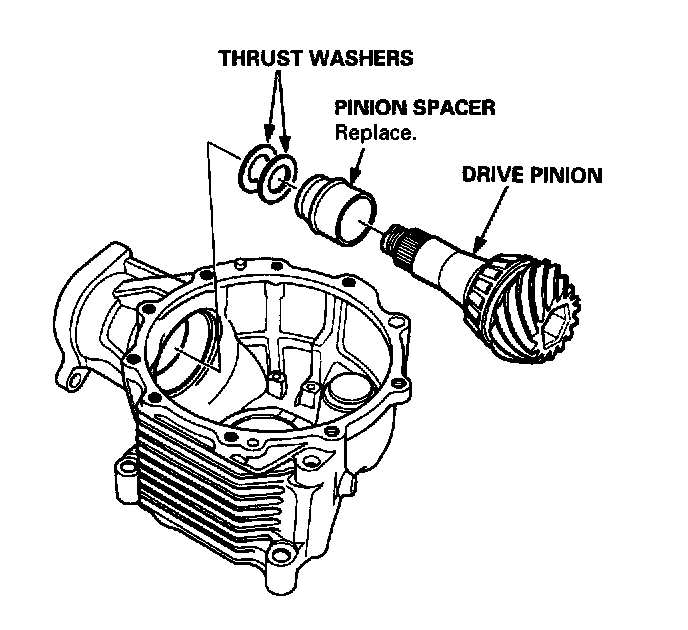 THRUST WASHERS

PINION SPACER
Replace.

DRIVE PINION