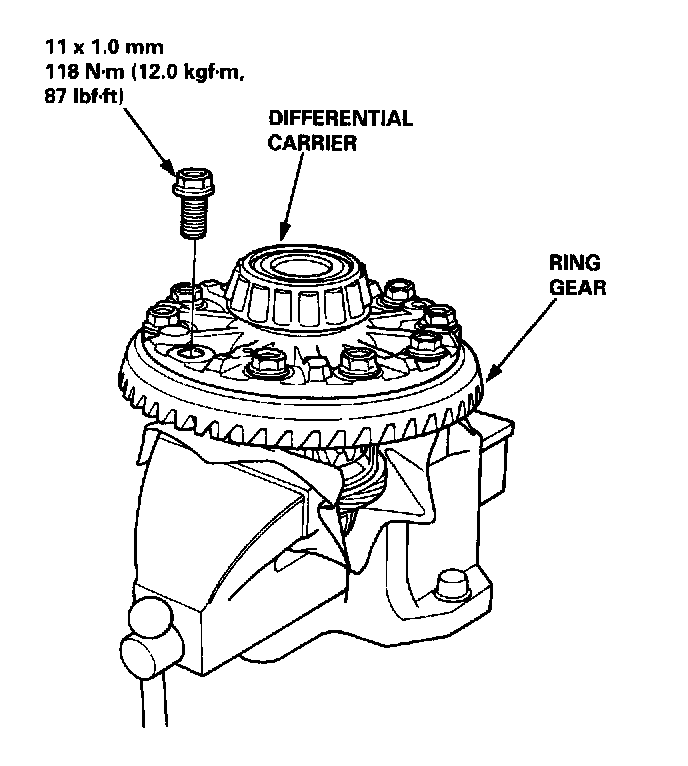 11 x 1.0 mm
118 N·m (12.0 kgf·m, 87 lbf·ft)

DIFFERENTIAL CARRIER

RING GEAR