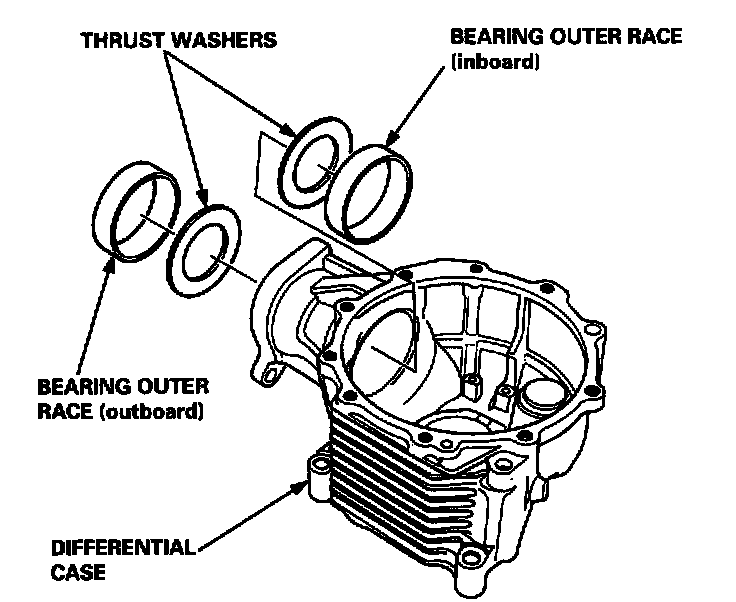 THRUST WASHERS

BEARING OUTER RACE (inboard)

BEARING OUTER RACE (outboard)

DIFFERENTIAL CASE