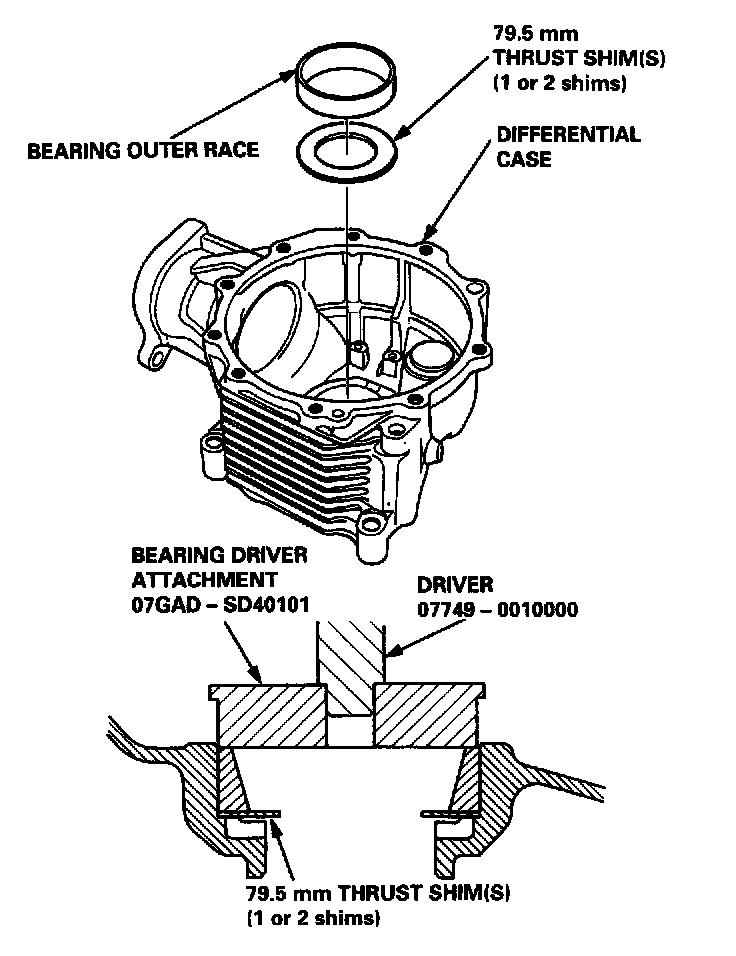 79.5 mm
THRUST SHIM(S)
(1 or 2 shims)

BEARING OUTER RACE

DIFFERENTIAL
CASE

BEARING DRIVER
ATTACHMENT
07GAD – SD40101

DRIVER
07749 – 0010000

79.5 mm THRUST SHIM(S)
(1 or 2 shims)