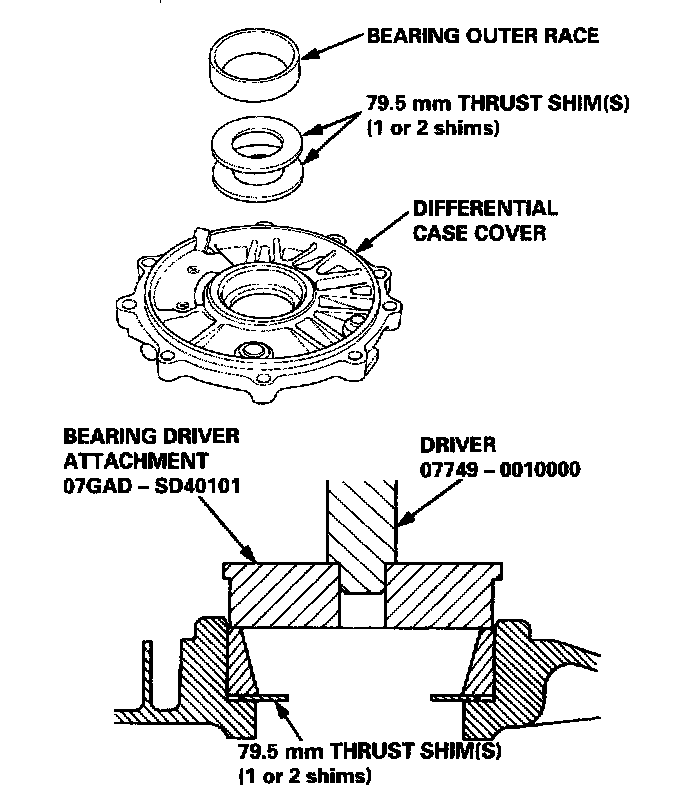 BEARING OUTER RACE

79.5 mm THRUST SHIM(S)
(1 or 2 shims)

DIFFERENTIAL
CASE COVER

BEARING DRIVER
ATTACHMENT
07GAD – SD40101

DRIVER
07749 – 0010000

79.5 mm THRUST SHIM(S)
(1 or 2 shims)