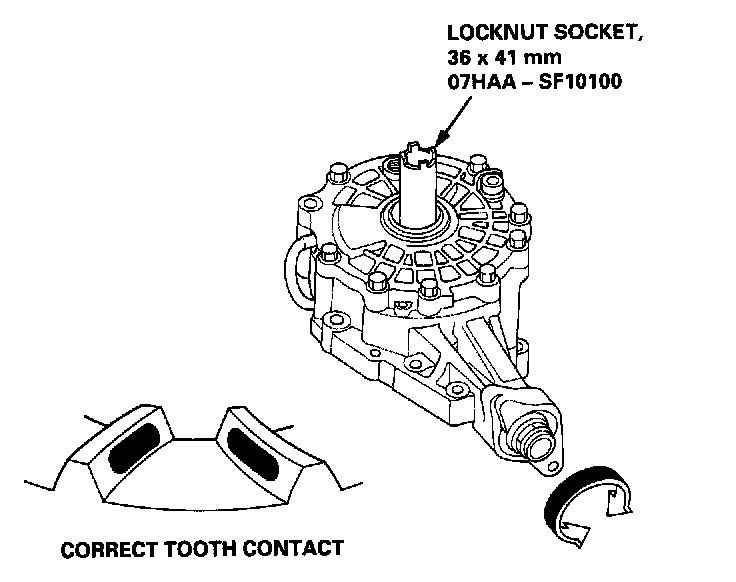 LOCKNUT SOCKET, 36 x 41 mm 07HAA – SF10100

CORRECT TOOTH CONTACT