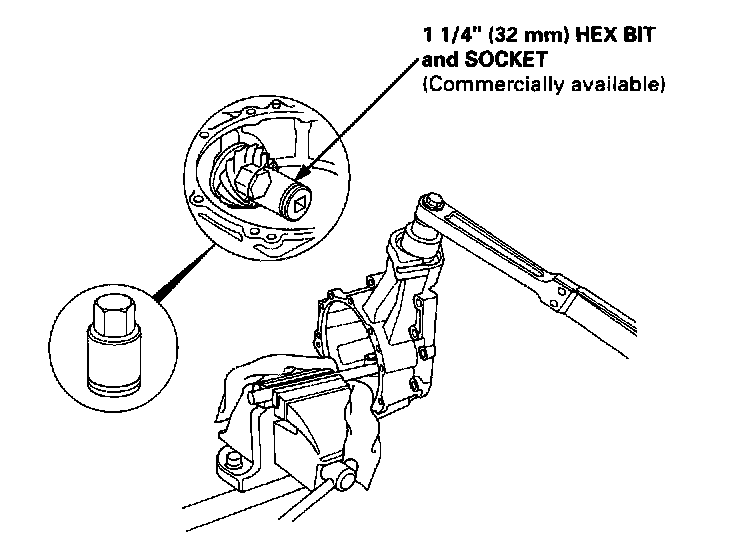 1 1/4" (32 mm) HEX BIT and SOCKET
(Commercially available)