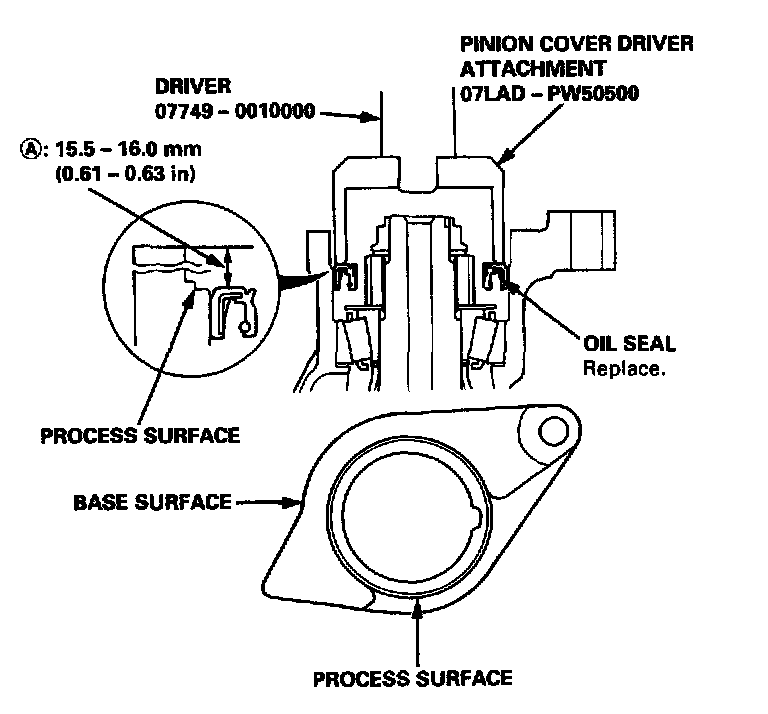 PINION COVER DRIVER ATTACHMENT 07LAD – PW50500

DRIVER 07749 – 0010000

Ⓐ: 15.5 – 16.0 mm (0.61 – 0.63 in)

OIL SEAL Replace.

PROCESS SURFACE

BASE SURFACE

PROCESS SURFACE