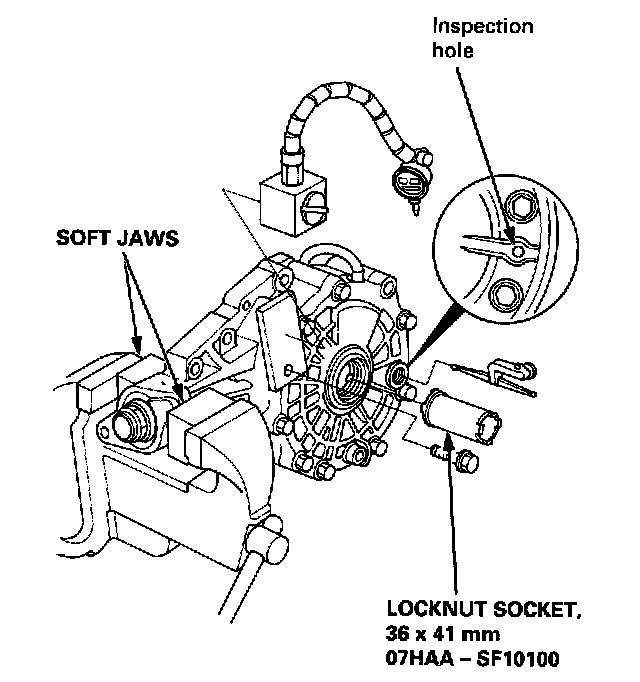 Inspection hole

SOFT JAWS

LOCKNUT SOCKET, 36 x 41 mm 07HAA – SF10100