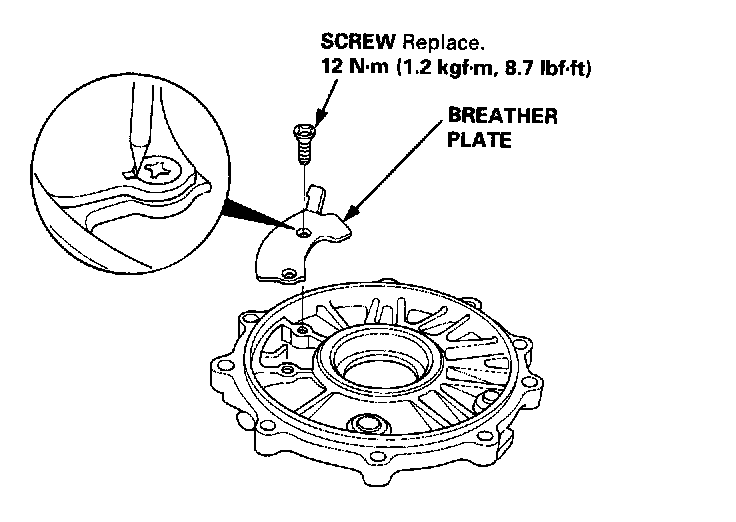 SCREW Replace.
12 N·m (1.2 kgf·m, 8.7 lbf·ft)

BREATHER PLATE