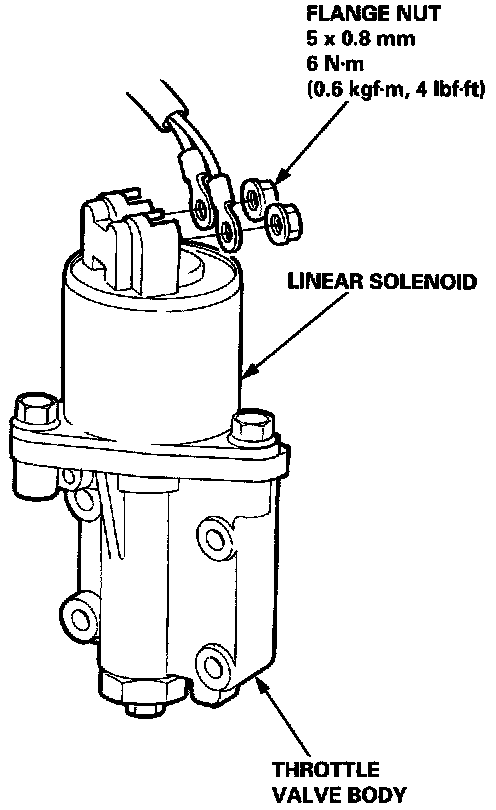 FLANGE NUT
5 x 0.8 mm
6 N·m
(0.6 kgf·m, 4 lbf·ft)

LINEAR SOLENOID

THROTTLE
VALVE BODY