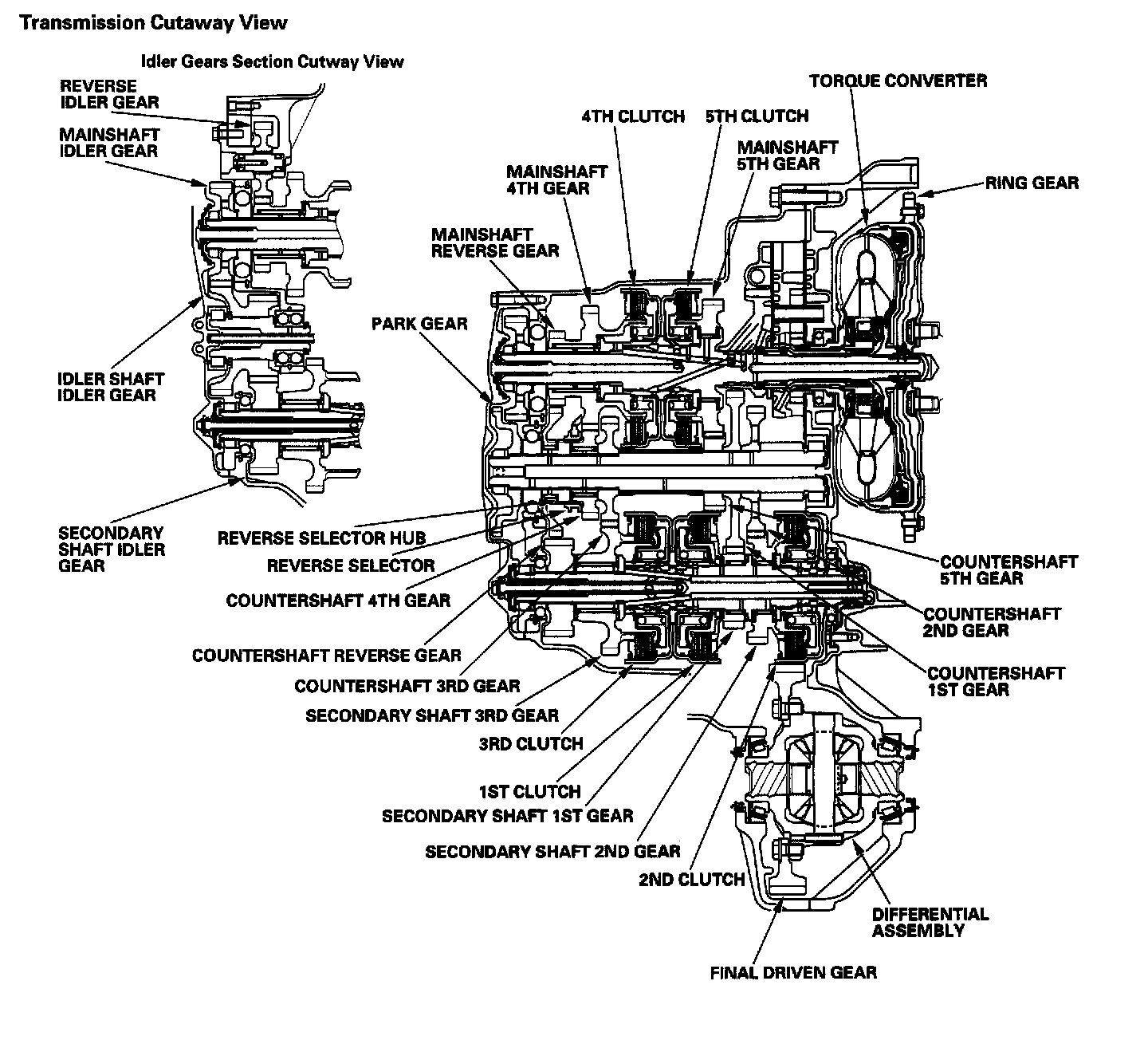 Transmission Cutaway View

Idler Gears Section Cutway View

REVERSE IDLER GEAR

MAINSHAFT IDLER GEAR

IDLER SHAFT IDLER GEAR

SECONDARY SHAFT IDLER GEAR

TORQUE CONVERTER

4TH CLUTCH

5TH CLUTCH

MAINSHAFT 5TH GEAR

MAINSHAFT 4TH GEAR

RING GEAR

MAINSHAFT REVERSE GEAR

PARK GEAR

REVERSE SELECTOR HUB

REVERSE SELECTOR

COUNTERSHAFT 4TH GEAR

COUNTERSHAFT REVERSE GEAR

COUNTERSHAFT 3RD GEAR

SECONDARY SHAFT 3RD GEAR

3RD CLUTCH

1ST CLUTCH

SECONDARY SHAFT 1ST GEAR

SECONDARY SHAFT 2ND GEAR

2ND CLUTCH

COUNTERSHAFT 5TH GEAR

COUNTERSHAFT 2ND GEAR

COUNTERSHAFT 1ST GEAR

DIFFERENTIAL ASSEMBLY

FINAL DRIVEN GEAR