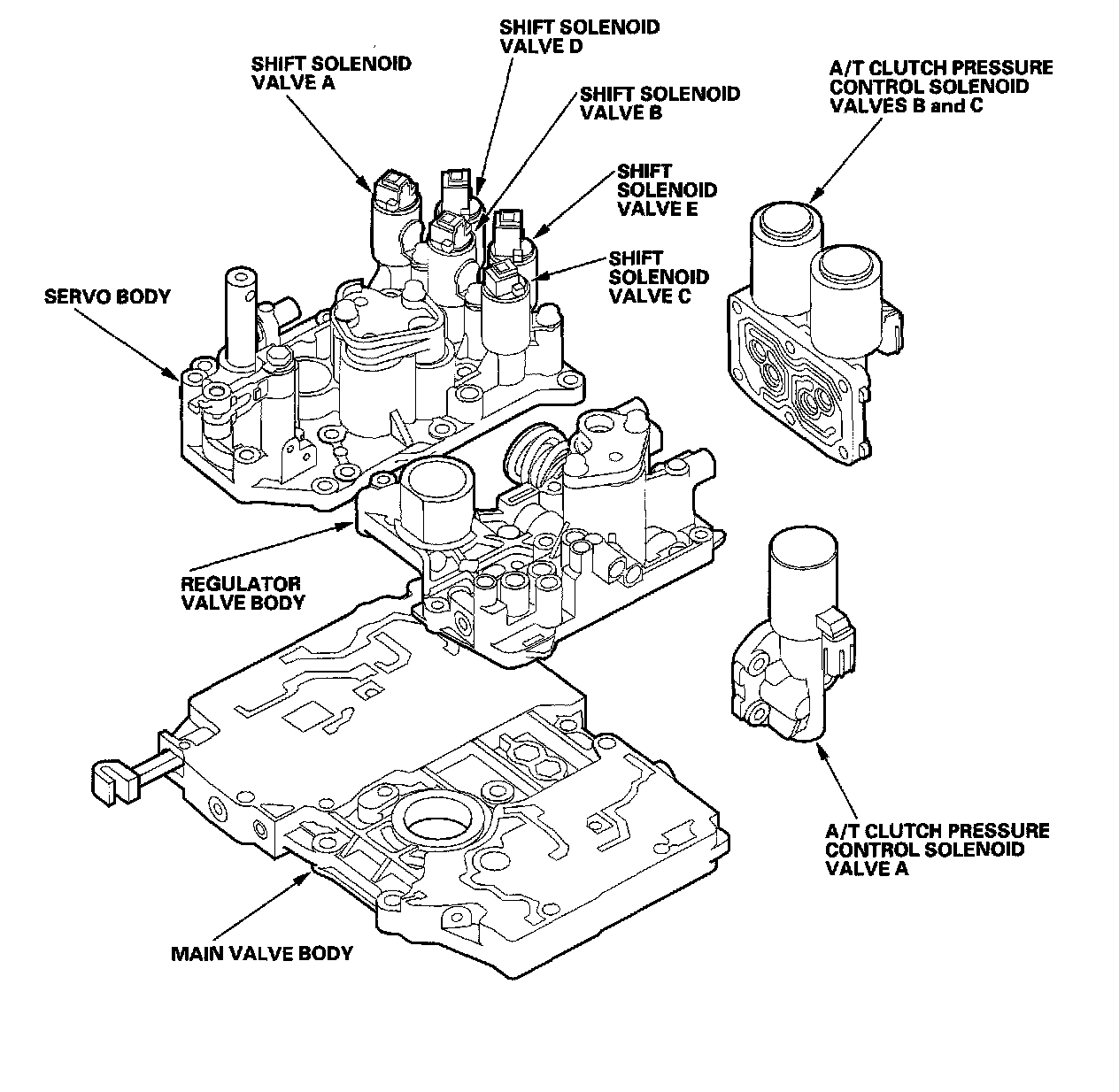 SHIFT SOLENOID VALVE D

SHIFT SOLENOID VALVE A

SHIFT SOLENOID VALVE B

A/T CLUTCH PRESSURE CONTROL SOLENOID VALVES B and C

SHIFT SOLENOID VALVE E

SHIFT SOLENOID VALVE C

SERVO BODY

REGULATOR VALVE BODY

A/T CLUTCH PRESSURE CONTROL SOLENOID VALVE A

MAIN VALVE BODY