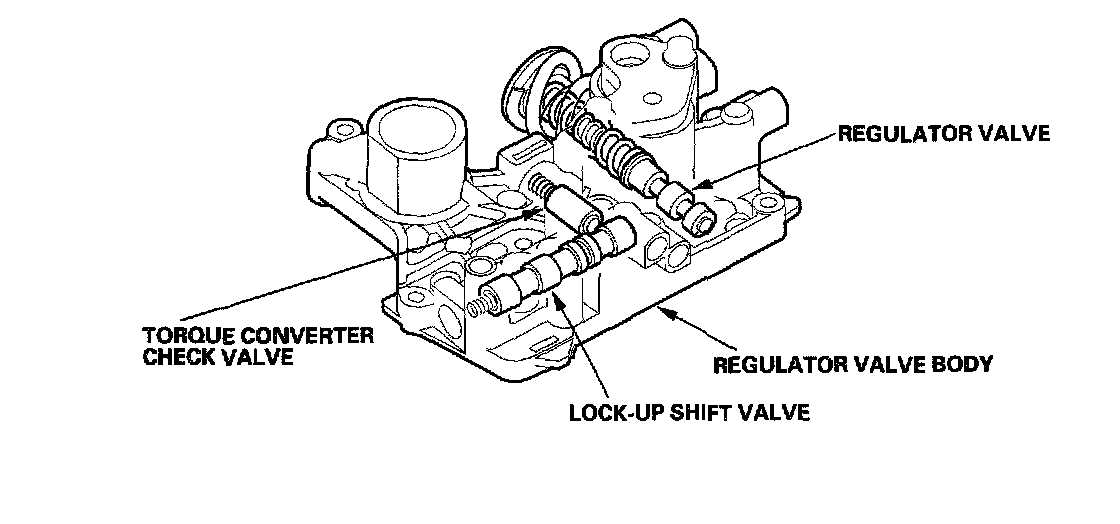 REGULATOR VALVE

TORQUE CONVERTER
CHECK VALVE

REGULATOR VALVE BODY

LOCK-UP SHIFT VALVE