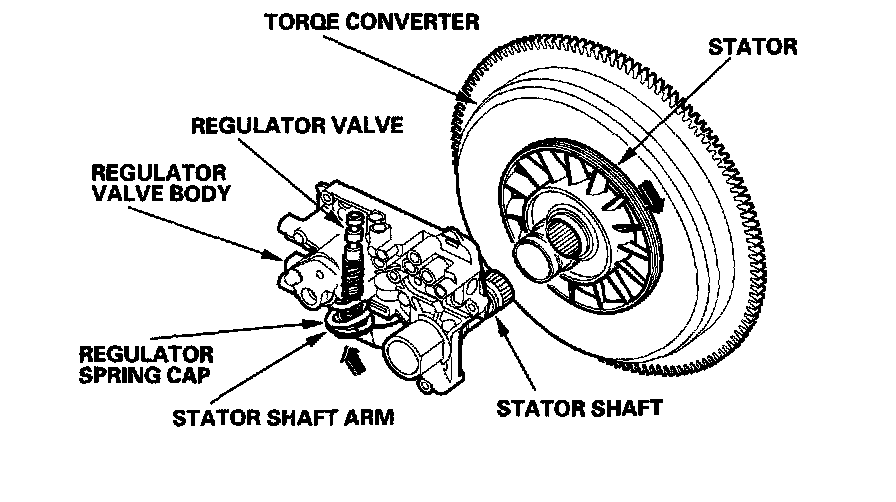 TORQE CONVERTER

STATOR

REGULATOR VALVE

REGULATOR VALVE BODY

REGULATOR SPRING CAP

STATOR SHAFT ARM

STATOR SHAFT