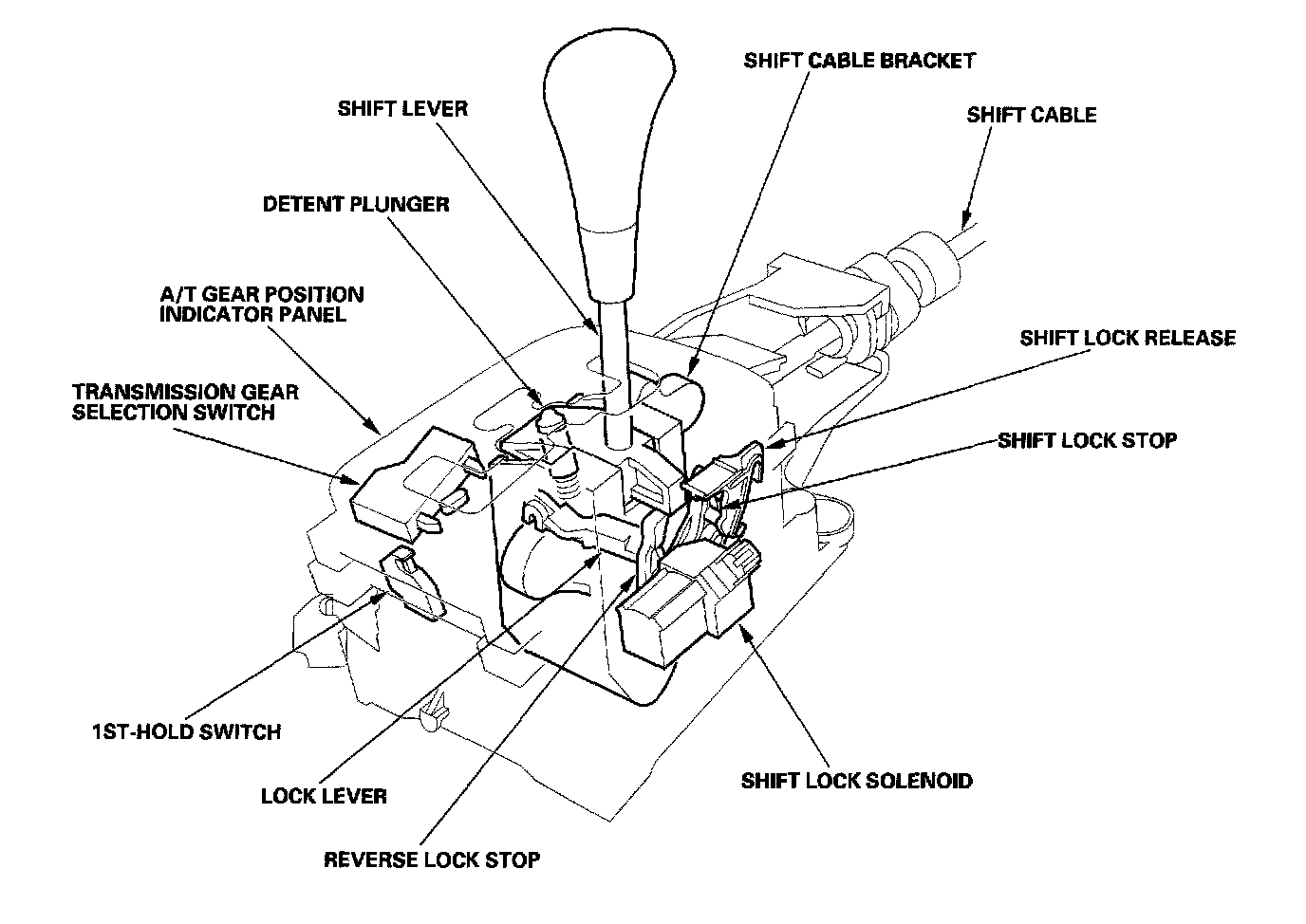 SHIFT CABLE BRACKET

SHIFT LEVER

SHIFT CABLE

DETENT PLUNGER

A/T GEAR POSITION INDICATOR PANEL

SHIFT LOCK RELEASE

TRANSMISSION GEAR SELECTION SWITCH

SHIFT LOCK STOP

1ST-HOLD SWITCH

LOCK LEVER

SHIFT LOCK SOLENOID

REVERSE LOCK STOP