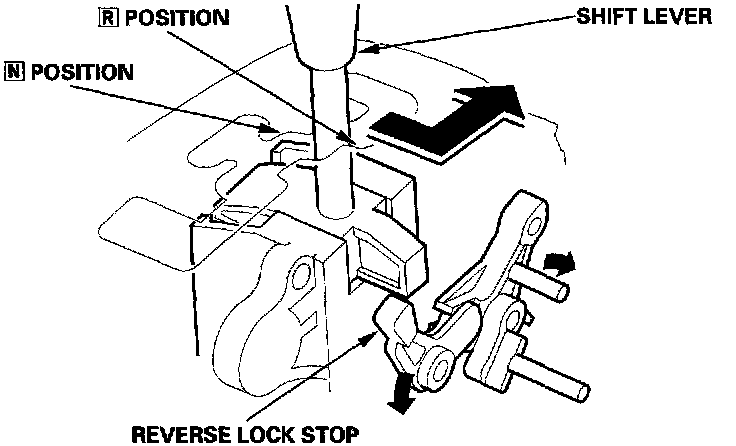 R POSITION

SHIFT LEVER

N POSITION

REVERSE LOCK STOP