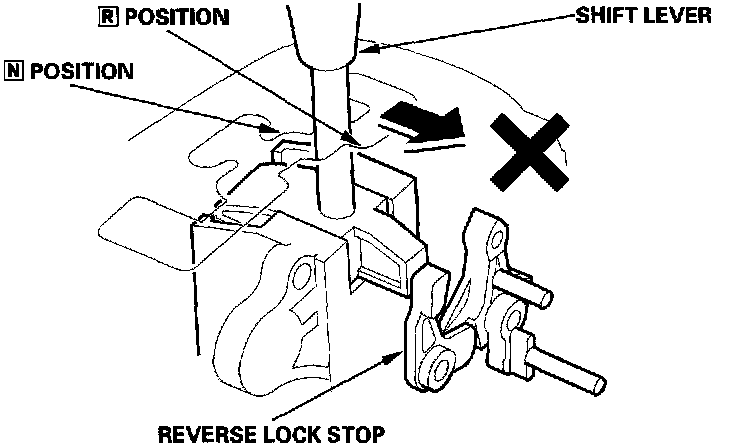 R POSITION
SHIFT LEVER
N POSITION
REVERSE LOCK STOP