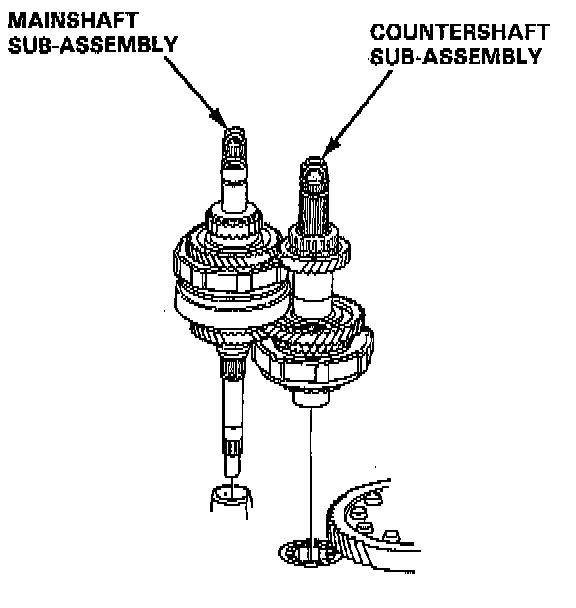 MAINSHAFT SUB-ASSEMBLY

COUNTERSHAFT SUB-ASSEMBLY